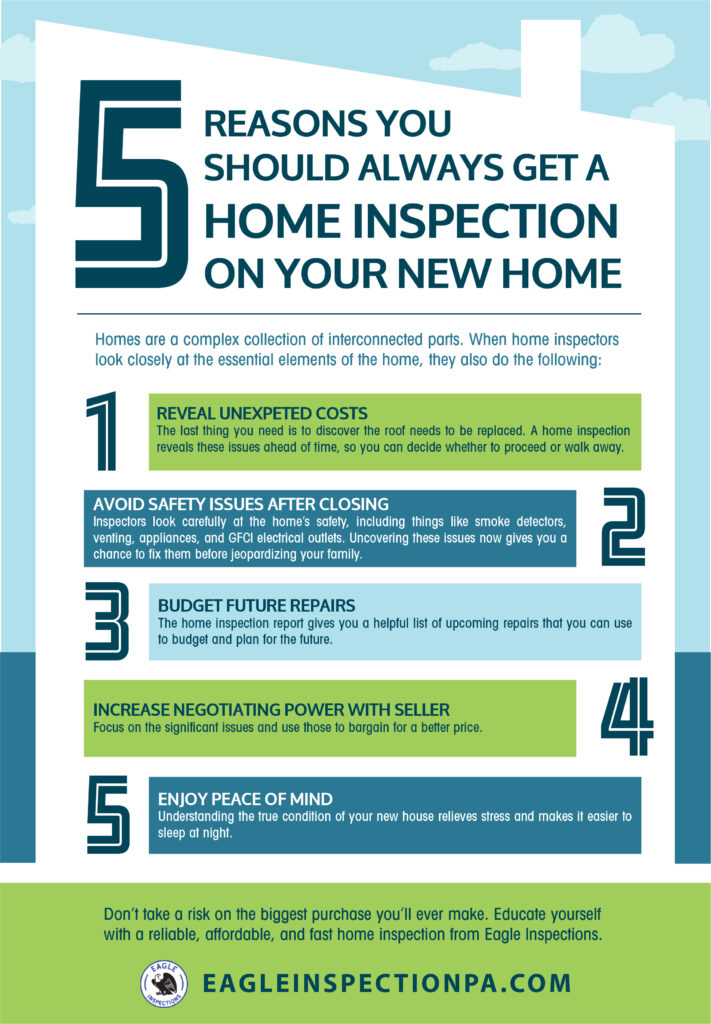 5 REASONS YOU SHOULD ALWAYS GET A HOME INSPECTION ON YOUR NEW HOME

Homes are a complex collection of interconnected parts. When home inspectors look closely at the essential elements of the home, they also do the following:

1

REVEAL UNEXPETED COSTS

The last thing you need is to discover the roof needs to be replaced. A home inspection reveals these issues ahead of time, so you can decide whether to proceed or walk away.

AVOID SAFETY ISSUES AFTER CLOSING

Inspectors look carefully at the home's safety, including things like smoke detectors, venting, appliances, and GFCI electrical outlets. Uncovering these issues now gives you a chance to fix them before jeopardizing your family.

2

3

BUDGET FUTURE REPAIRS

The home inspection report gives you a helpful list of upcoming repairs that you can use to budget and plan for the future.

INCREASE NEGOTIATING POWER WITH SELLER

Focus on the significant issues and use those to bargain for a better price.

4

5

ENJOY PEACE OF MIND

Understanding the true condition of your new house relieves stress and makes it easier to sleep at night.

Don't take a risk on the biggest purchase you'll ever make. Educate yourself with a reliable, affordable, and fast home inspection from Eagle Inspections.

EAGLE INSPECTIONS

EAGLEINSPECTIONPA.COM