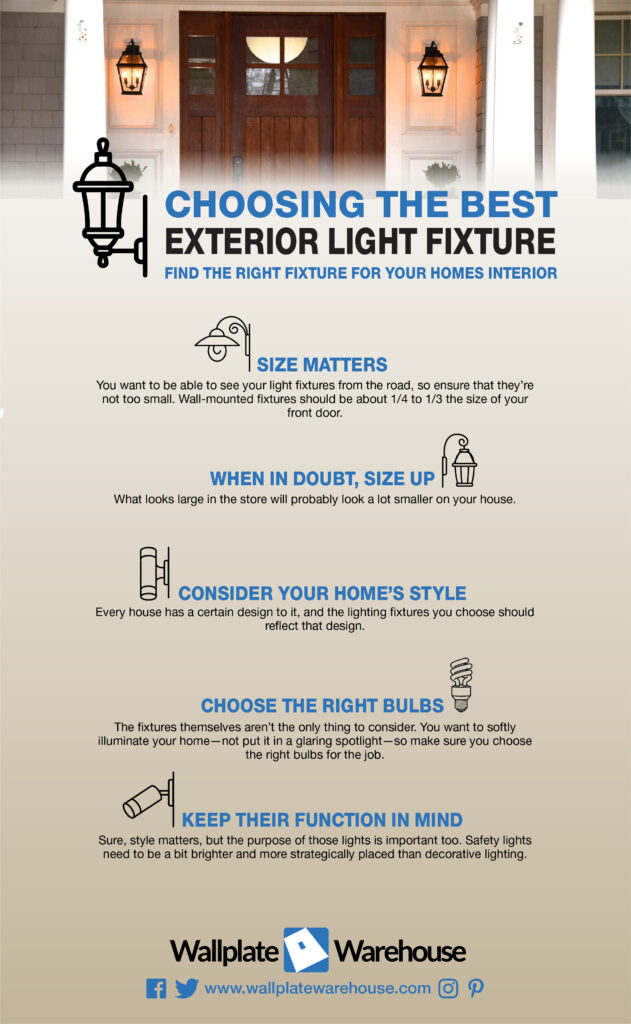 CHOOSING THE BEST
EXTERIOR LIGHT FIXTURE
FIND THE RIGHT FIXTURE FOR YOUR HOMES INTERIOR

SIZE MATTERS
You want to be able to see your light fixtures from the road, so ensure that they're not too small. Wall-mounted fixtures should be about 1/4 to 1/3 the size of your front door.

WHEN IN DOUBT, SIZE UP
What looks large in the store will probably look a lot smaller on your house.

CONSIDER YOUR HOME'S STYLE
Every house has a certain design to it, and the lighting fixtures you choose should reflect that design.

CHOOSE THE RIGHT BULBS
The fixtures themselves aren't the only thing to consider. You want to softly illuminate your home—not put it in a glaring spotlight—so make sure you choose the right bulbs for the job.

KEEP THEIR FUNCTION IN MIND
Sure, style matters, but the purpose of those lights is important too. Safety lights need to be a bit brighter and more strategically placed than decorative lighting.

Wallplate Warehouse
www.wallplatewarehouse.com